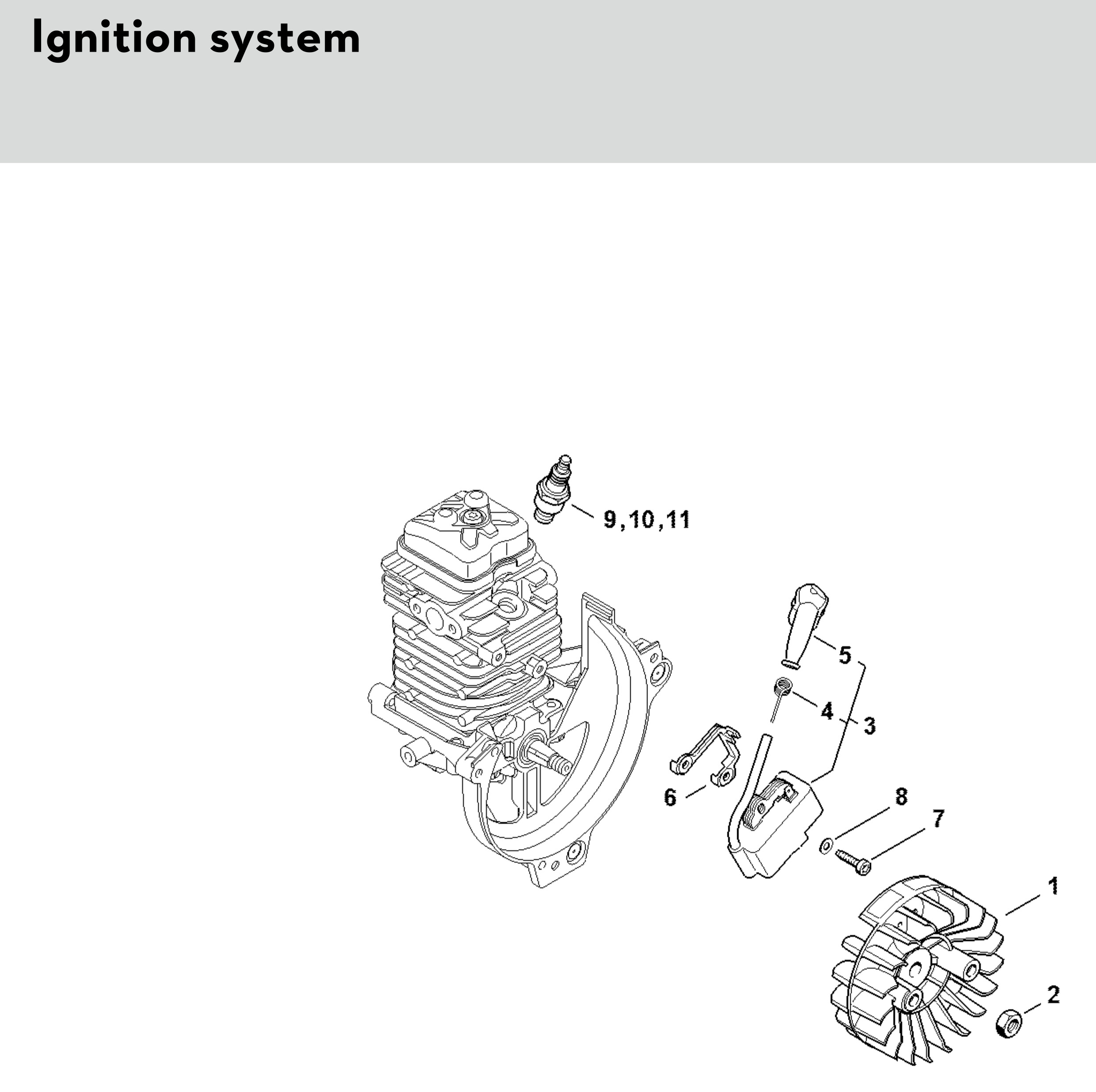 Ignition system

9,10,11

5

4

3

6

8

7

1

2